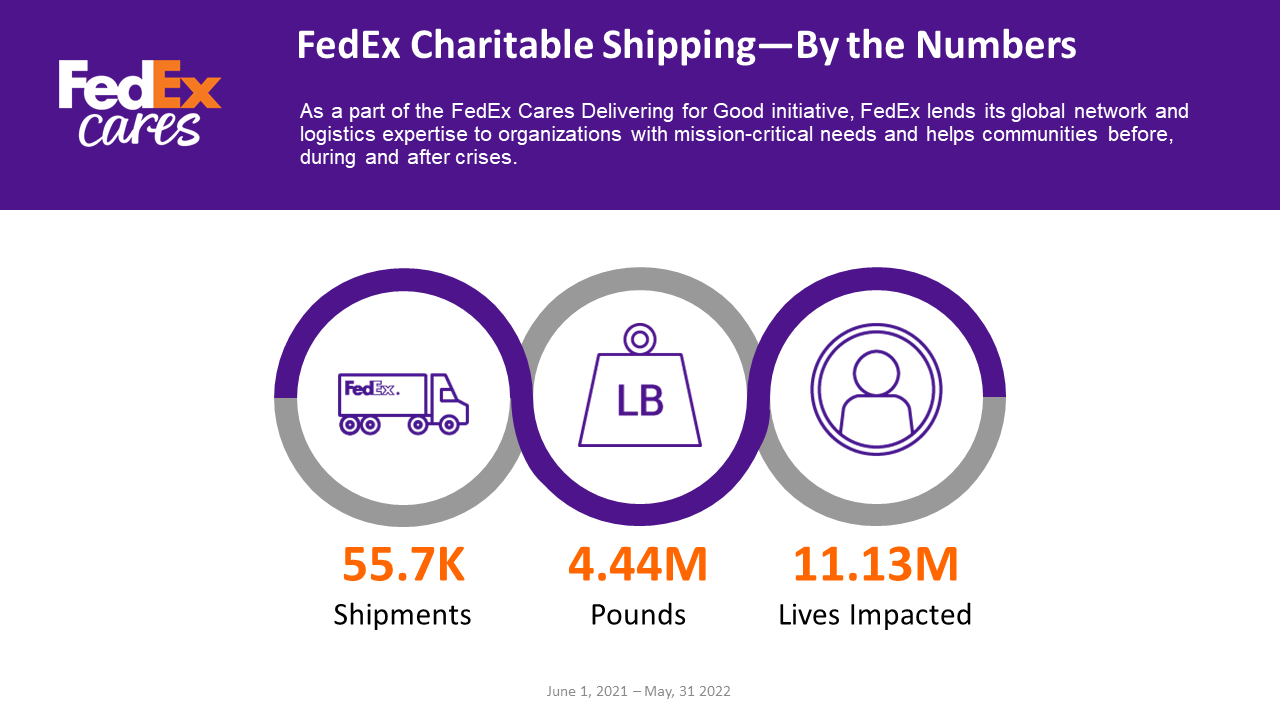 FedEx cares

FedEx Charitable Shipping—By the Numbers

As a part of the FedEx Cares Delivering for Good initiative, FedEx lends its global network and logistics expertise to organizations with mission-critical needs and helps communities before, during and after crises.

FedEx.

LB

55.7K
Shipments

4.44M
Pounds

11.13M
Lives Impacted

June 1, 2021 – May, 31 2022