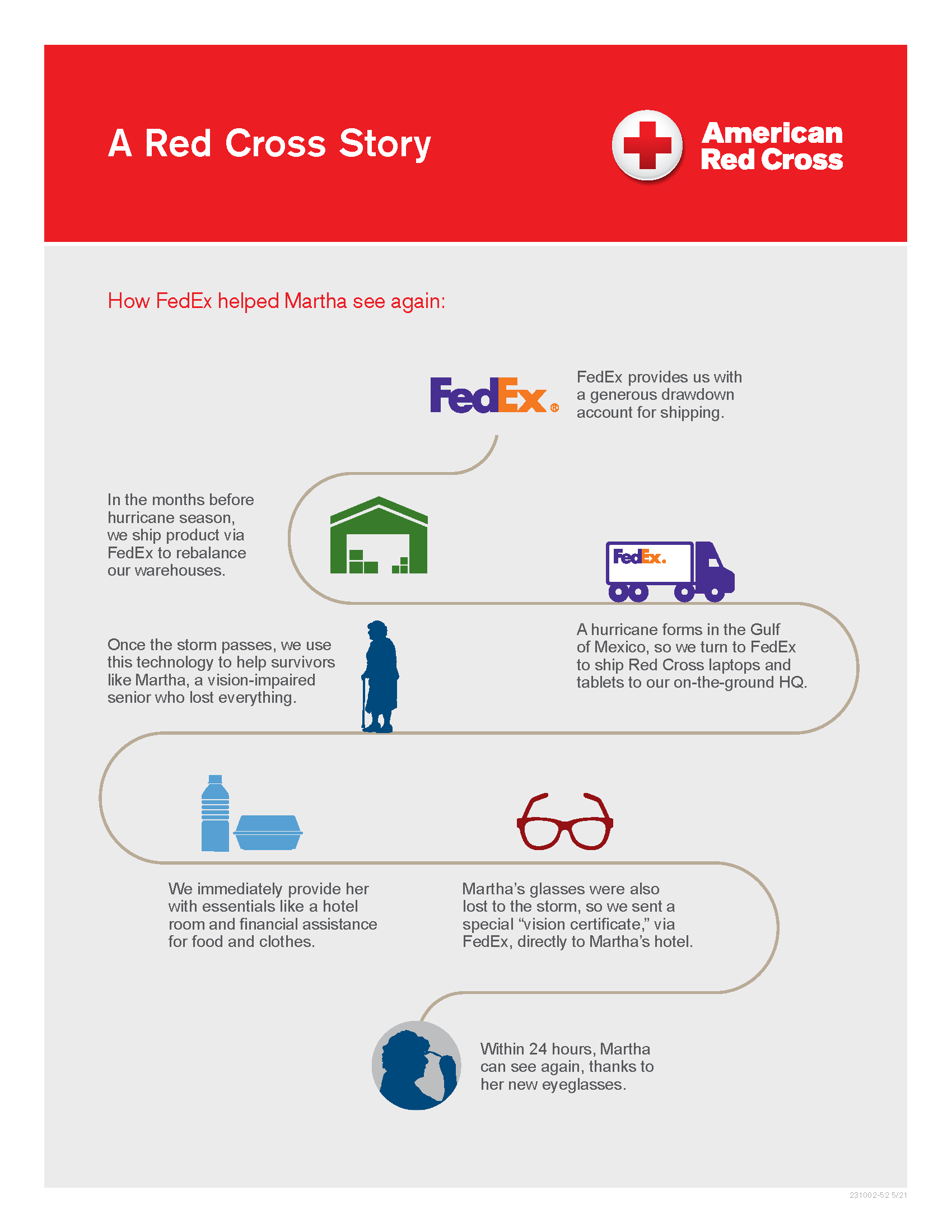 A Red Cross Story

American Red Cross

How FedEx helped Martha see again:

FedEx®

FedEx provides us with a generous drawdown account for shipping.

In the months before hurricane season, we ship product via FedEx to rebalance our warehouses.

FedEx.

A hurricane forms in the Gulf of Mexico, so we turn to FedEx to ship Red Cross laptops and tablets to our on-the-ground HQ.

Once the storm passes, we use this technology to help survivors like Martha, a vision-impaired senior who lost everything.

We immediately provide her with essentials like a hotel room and financial assistance for food and clothes.

Martha's glasses were also lost to the storm, so we sent a special "vision certificate," via FedEx, directly to Martha's hotel.

Within 24 hours, Martha can see again, thanks to her new eyeglasses.

231002-52 5/21